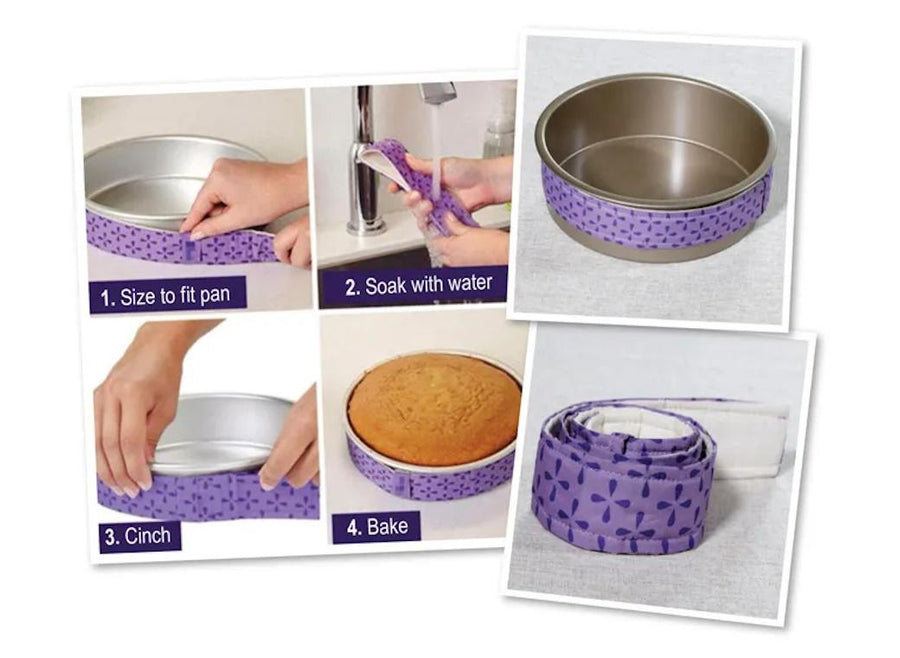 1. Size to fit pan

2. Soak with water

3. Cinch

4. Bake