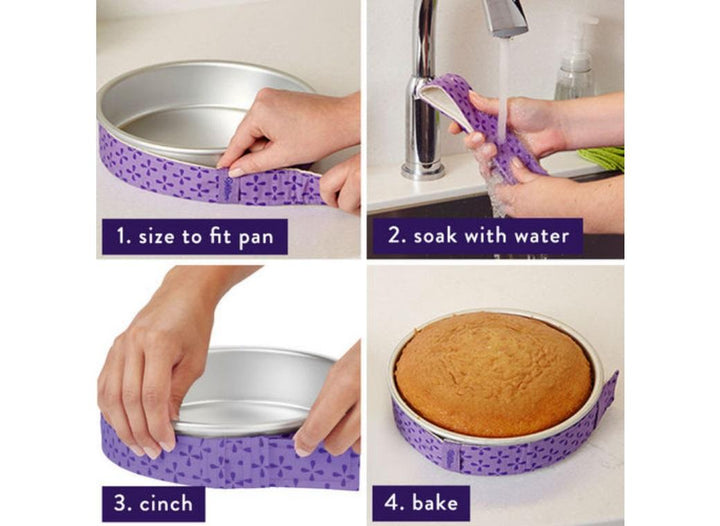 1. size to fit pan

2. soak with water

3. cinch

4. bake