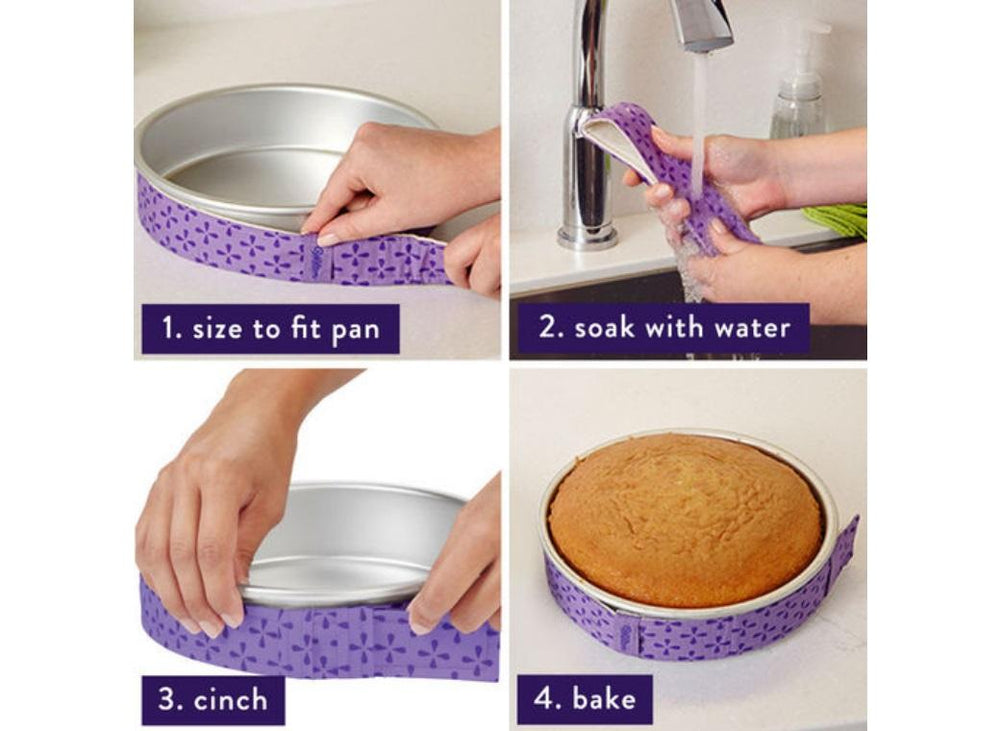 1. size to fit pan

2. soak with water

3. cinch

4. bake