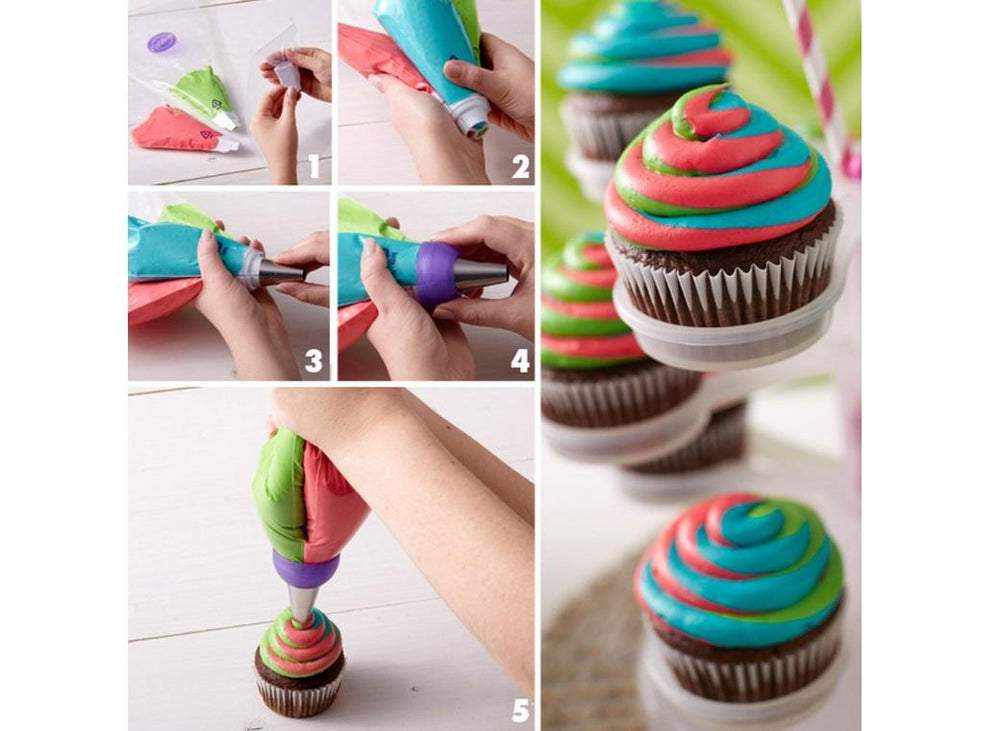 1
2
3
4
5